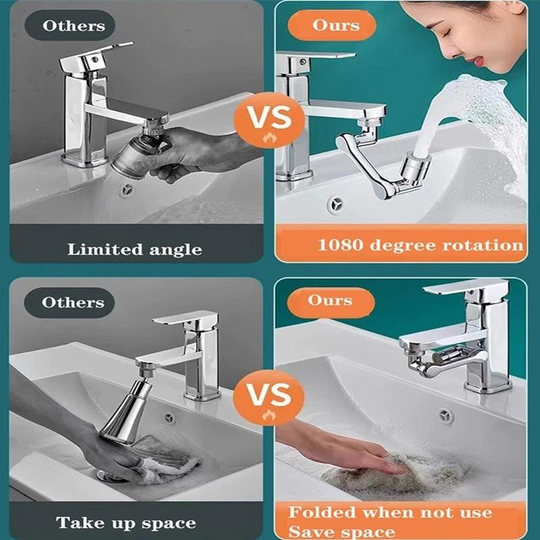 Others

VS

Ours

Limited angle

1080 degree rotation

Others

VS

Ours

Take up space

Folded when not use
Save space