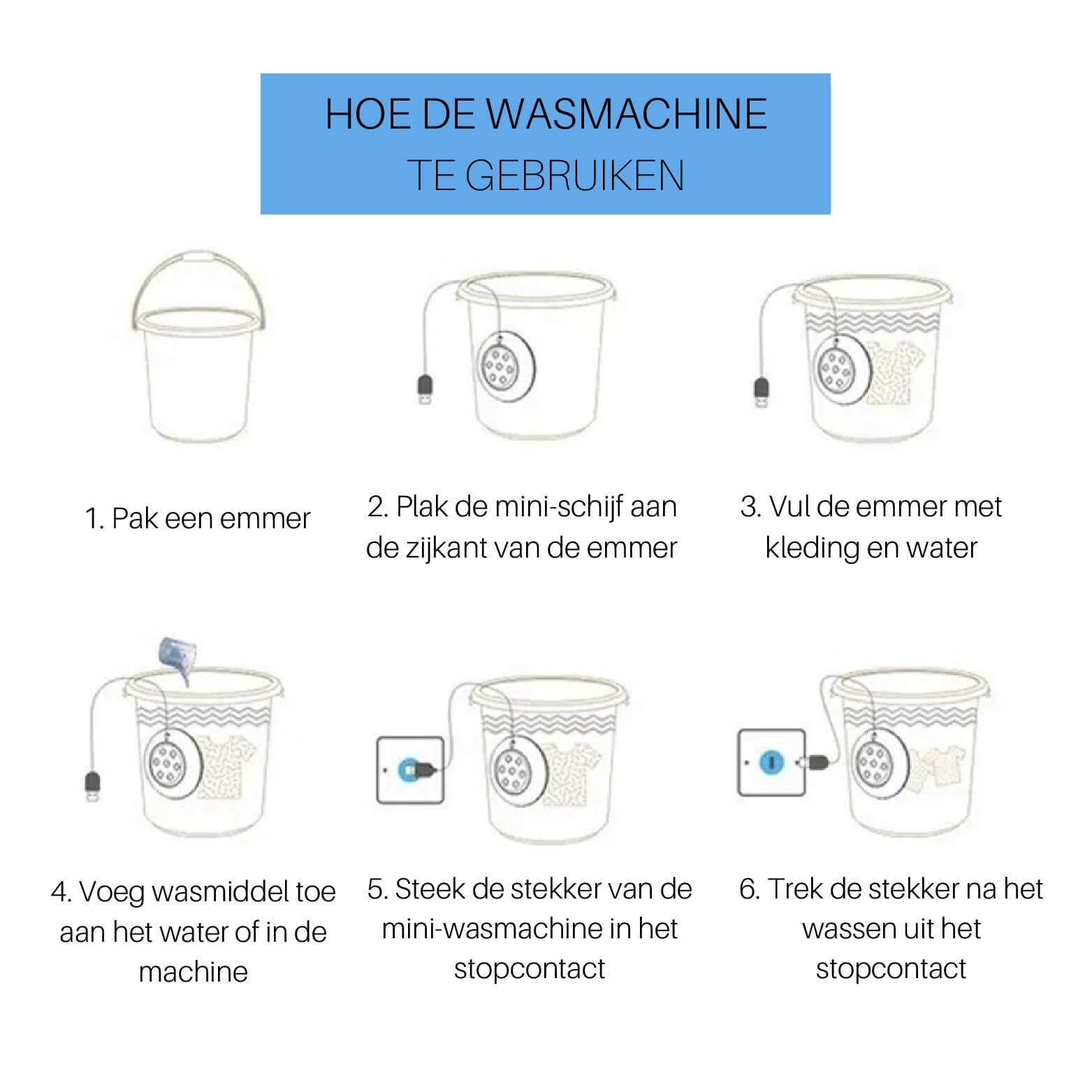 HOE DE WASMACHINE
TE GEBRUIKEN

1. Pak een emmer

2. Plak de mini-schijf aan de zijkant van de emmer

3. Vul de emmer met kleding en water

4. Voeg wasmiddel toe aan het water of in de machine

5. Steek de stekker van de mini-wasmachine in het stopcontact

6. Trek de stekker na het wassen uit het stopcontact