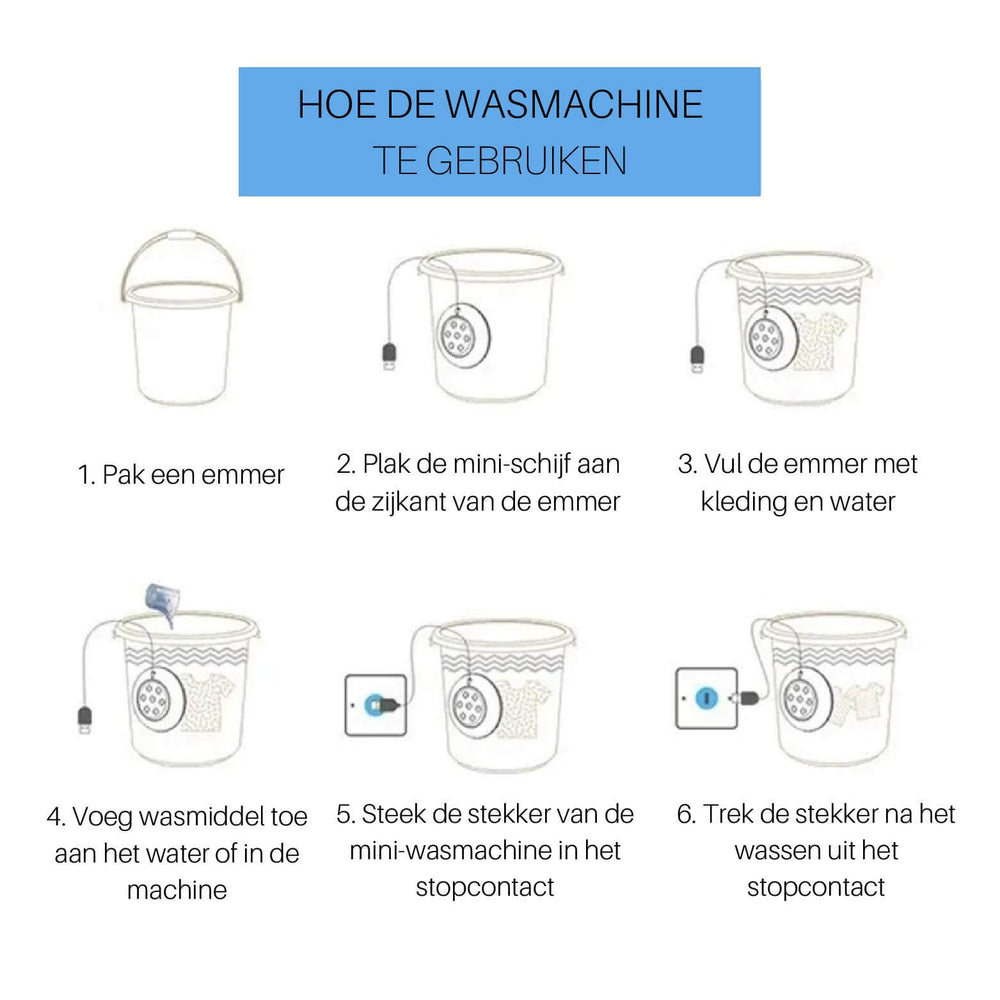 HOE DE WASMACHINE
TE GEBRUIKEN

1. Pak een emmer

2. Plak de mini-schijf aan de zijkant van de emmer

3. Vul de emmer met kleding en water

4. Voeg wasmiddel toe aan het water of in de machine

5. Steek de stekker van de mini-wasmachine in het stopcontact

6. Trek de stekker na het wassen uit het stopcontact