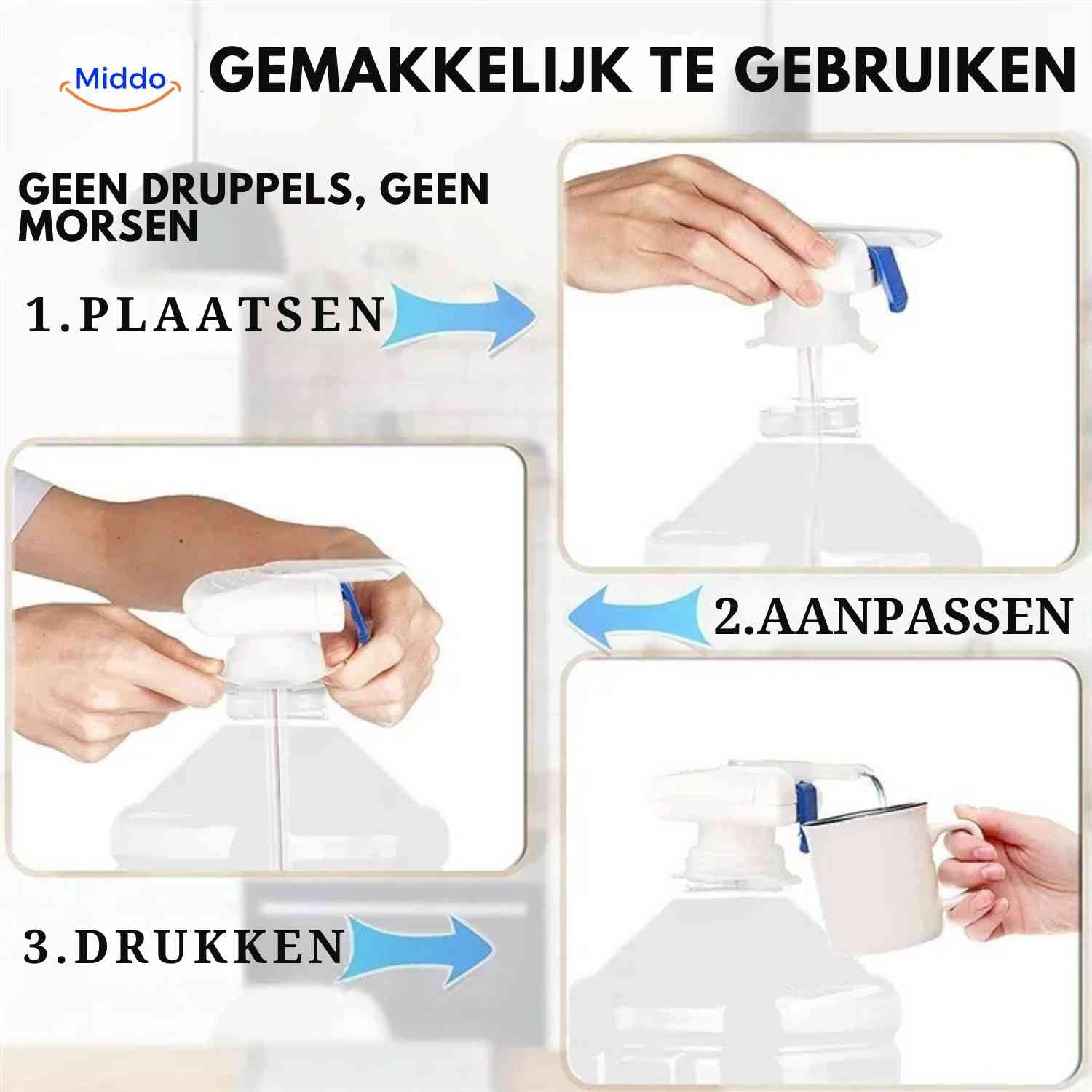 Middo

GEMAKKELIJK TE GEBRUIKEN

GEEN DRUPPELS, GEEN MORSEN

1.PLAATSEN

2.AANPASSEN

3.DRUKKEN