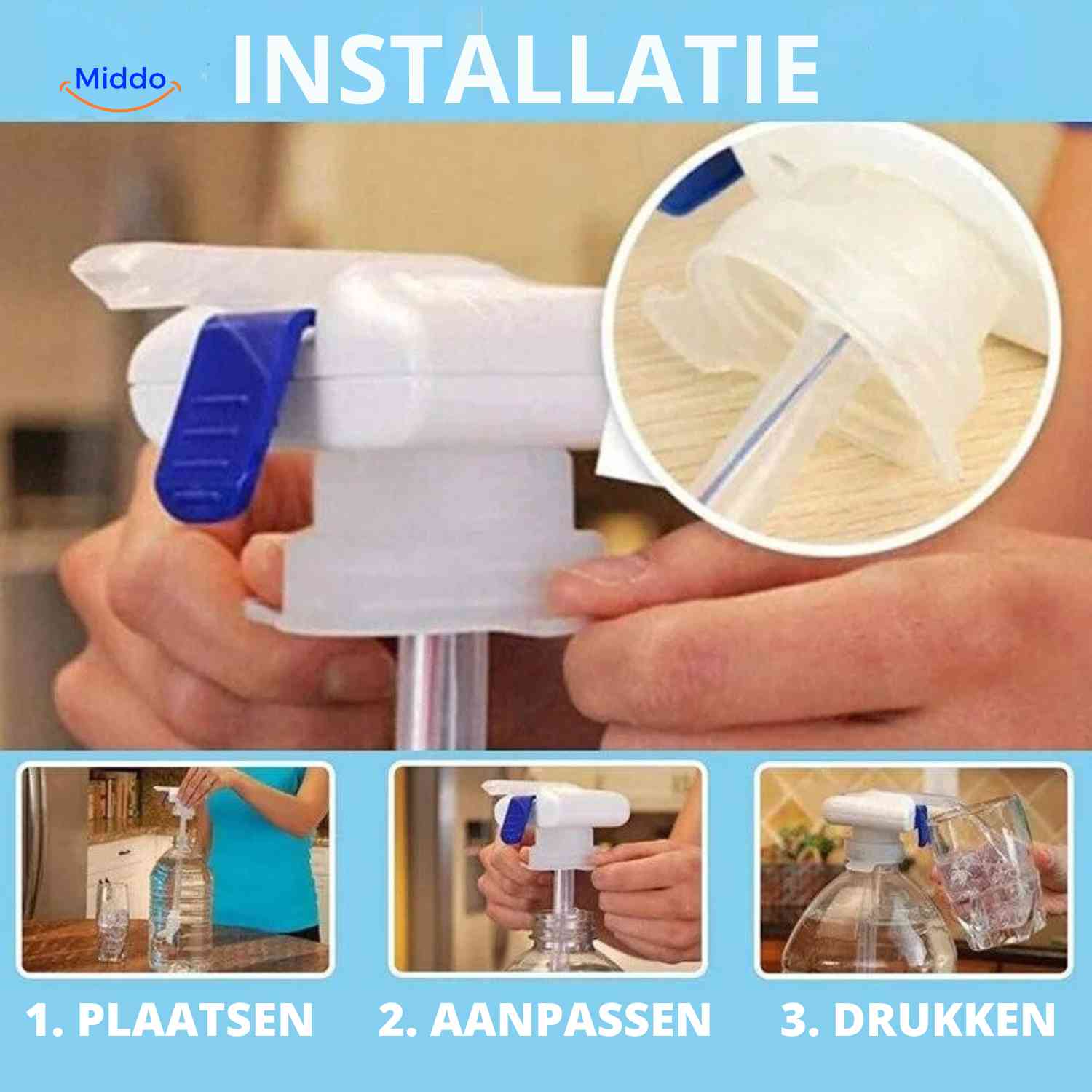 Middo

INSTALLATIE

1. PLAATSEN

2. AANPASSEN

3. DRUKKEN