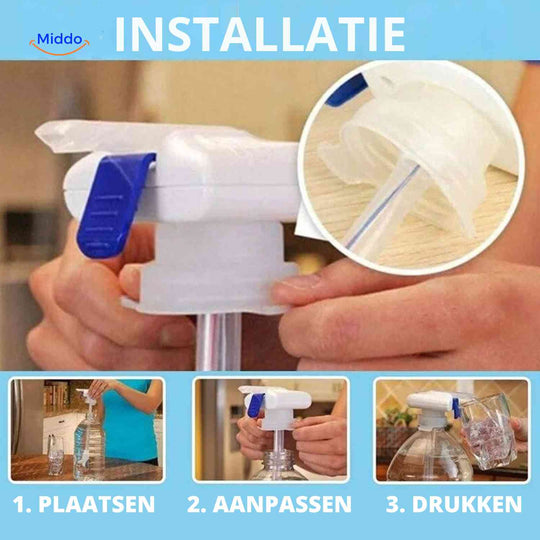 Middo

INSTALLATIE

1. PLAATSEN

2. AANPASSEN

3. DRUKKEN