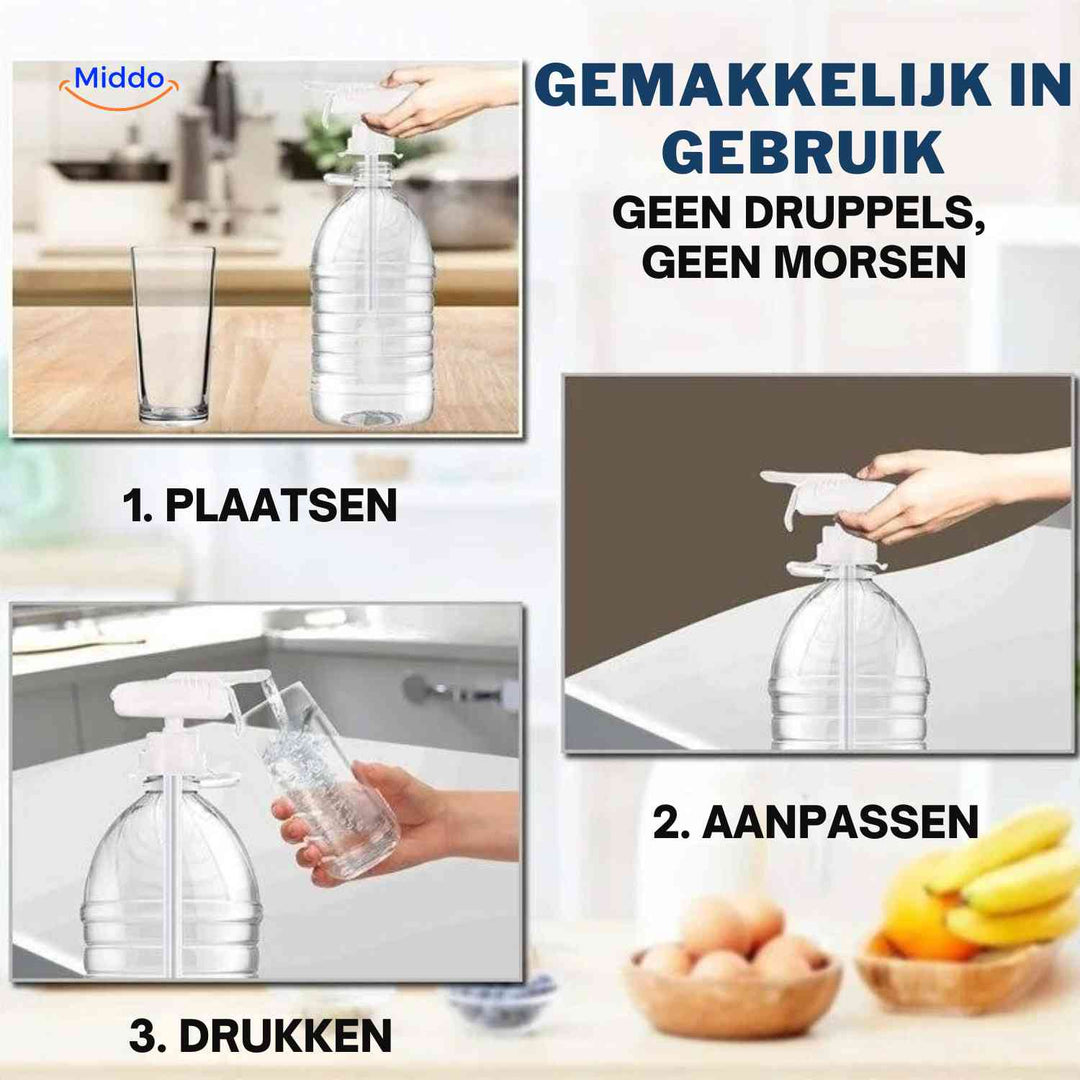 Middo

GEMAKKELIJK IN GEBRUIK

GEEN DRUPPELS, GEEN MORSEN

1. PLAATSEN

2. AANPASSEN

3. DRUKKEN