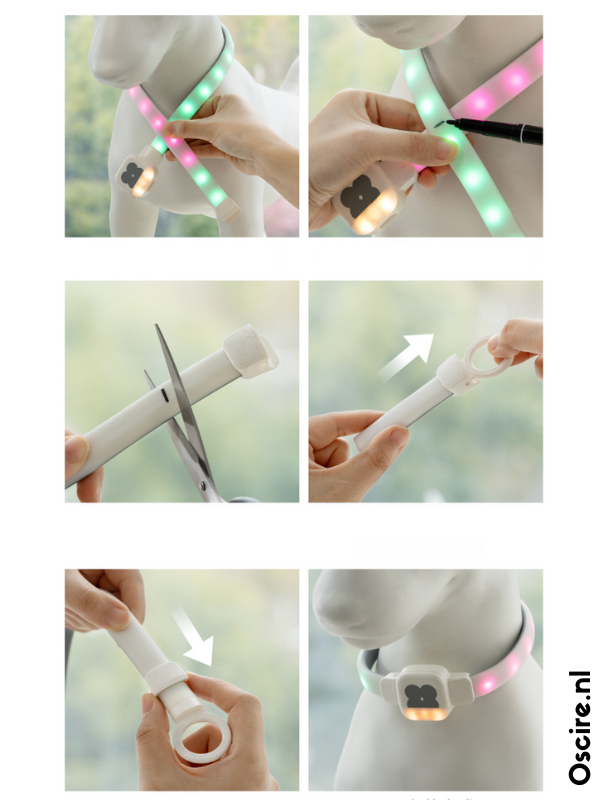 Oscire.nl