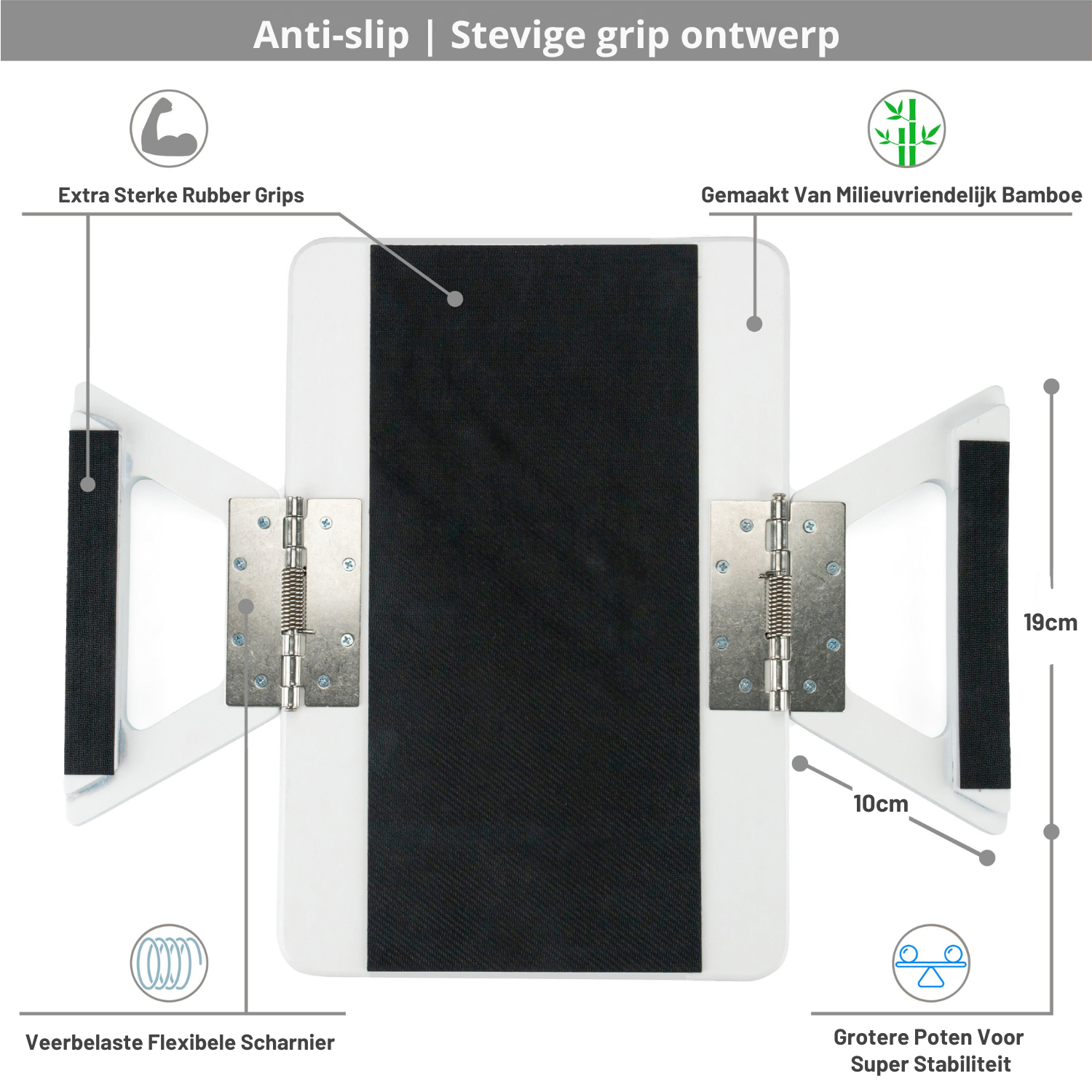 Anti-slip | Stevige grip ontwerp

Extra Sterke Rubber Grips

Gemaakt Van Milieuvriendelijk Bamboe

19cm

10cm

Veerbelaste Flexibele Scharnier

Grotere Poten Voor Super Stabiliteit